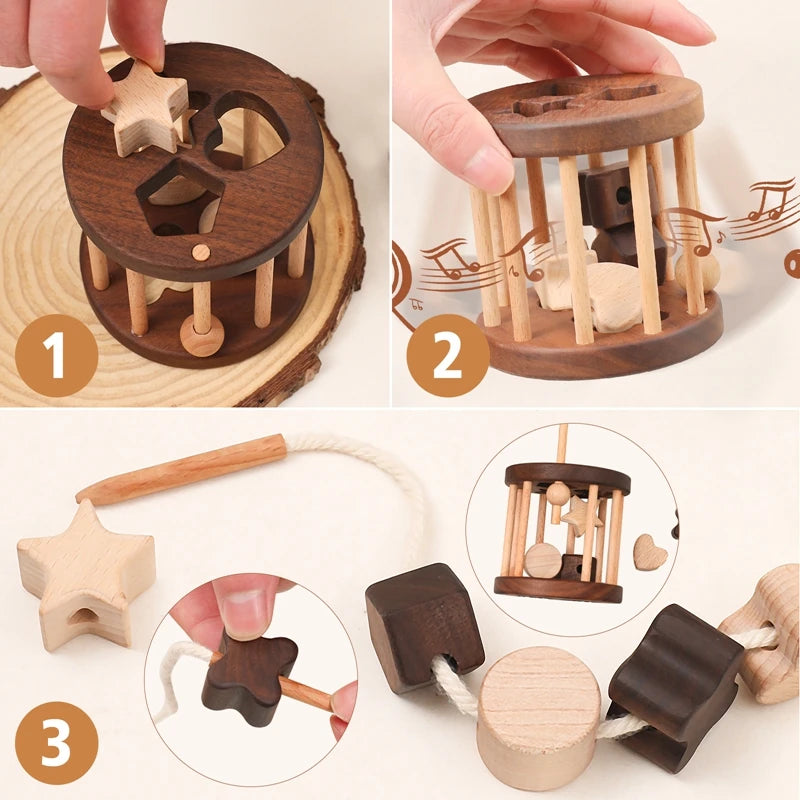 1

2

3